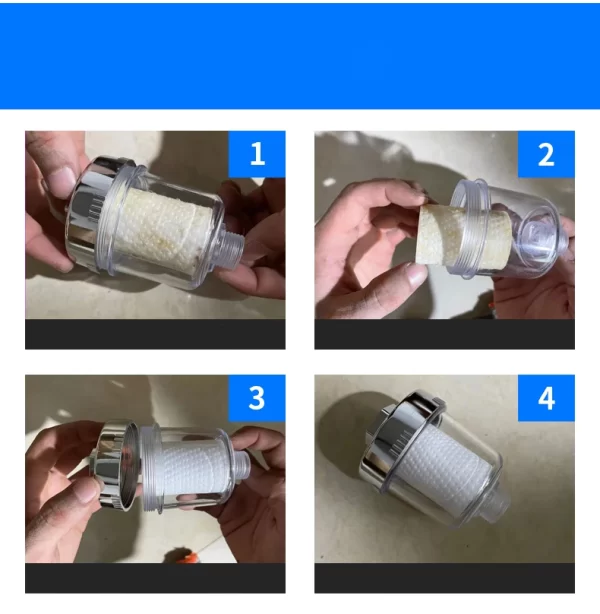 1

2

3

4